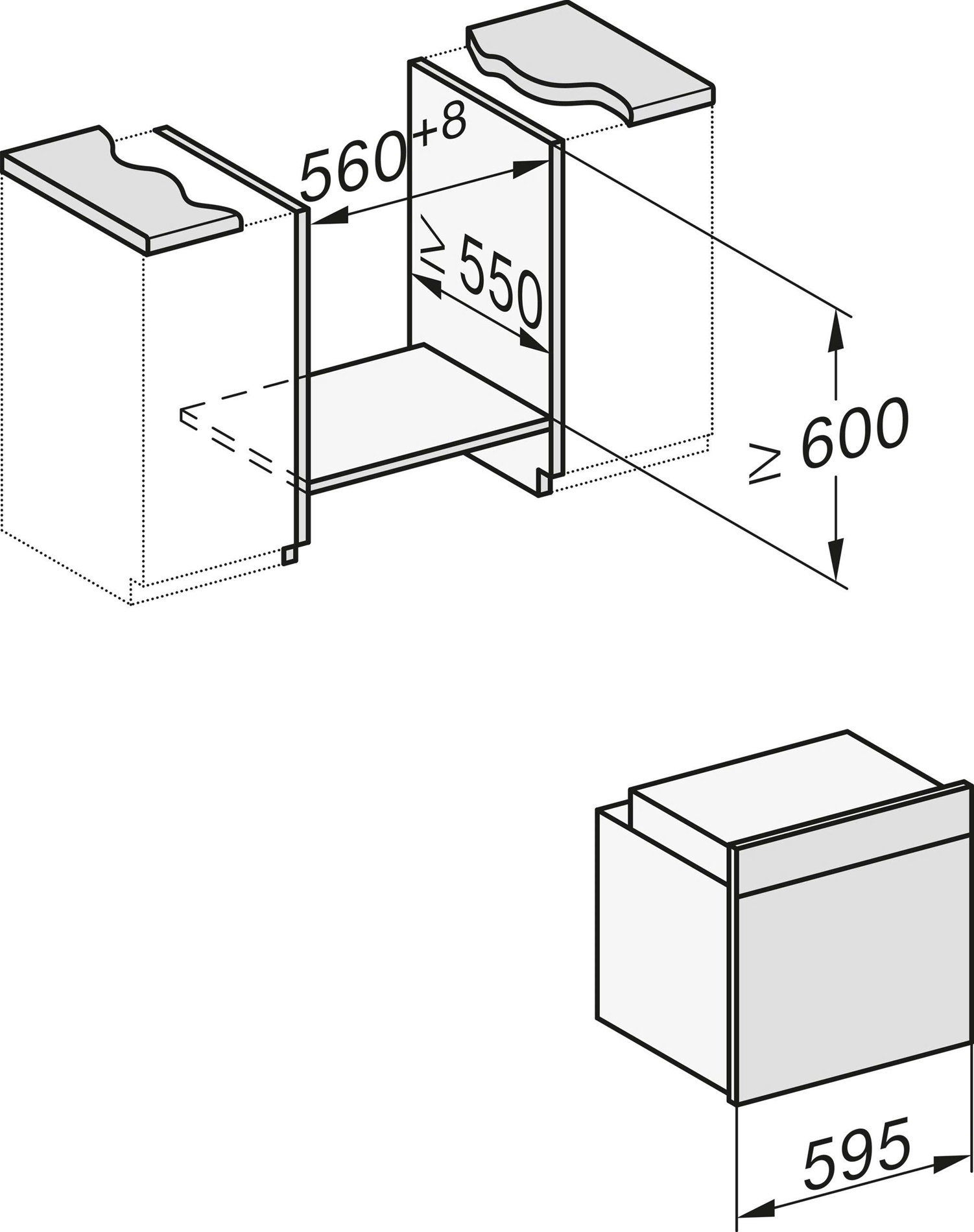 $560^{+8}$

$\geq 550$

$\geq 600$

595